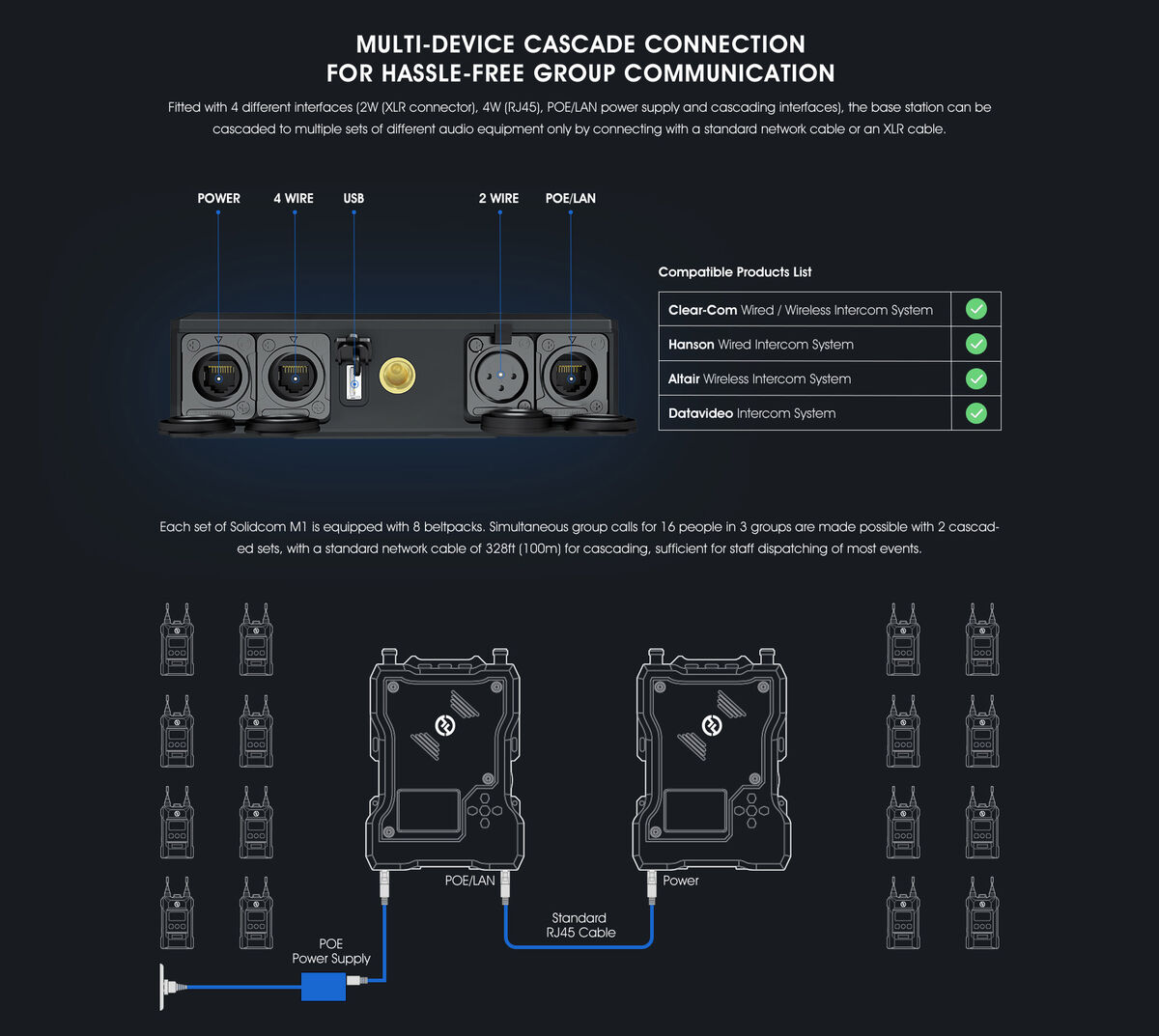 MULTI-DEVICE CASCADE CONNECTION
FOR HASSLE-FREE GROUP COMMUNICATION

Fitted with 4 different interfaces (2W (XLR connector), 4W (RJ45), POE/LAN power supply and cascading interfaces), the base station can be cascaded to multiple sets of different audio equipment only by connecting with a standard network cable or an XLR cable.

POWER
4 WIRE
USB
2 WIRE
POE/LAN

Compatible Products List

| Clear-Com Wired / Wireless Intercom System | ✓ |
|---|---|
| Hanson Wired Intercom System | ✓ |
| Altair Wireless Intercom System | ✓ |
| Datavideo Intercom System | ✓ |

Each set of Solidcom M1 is equipped with 8 beltpacks. Simultaneous group calls for 16 people in 3 groups are made possible with 2 cascaded sets, with a standard network cable of 328ft (100m) for cascading, sufficient for staff dispatching of most events.

POE/LAN
Power
Standard
RJ45 Cable
POE
Power Supply