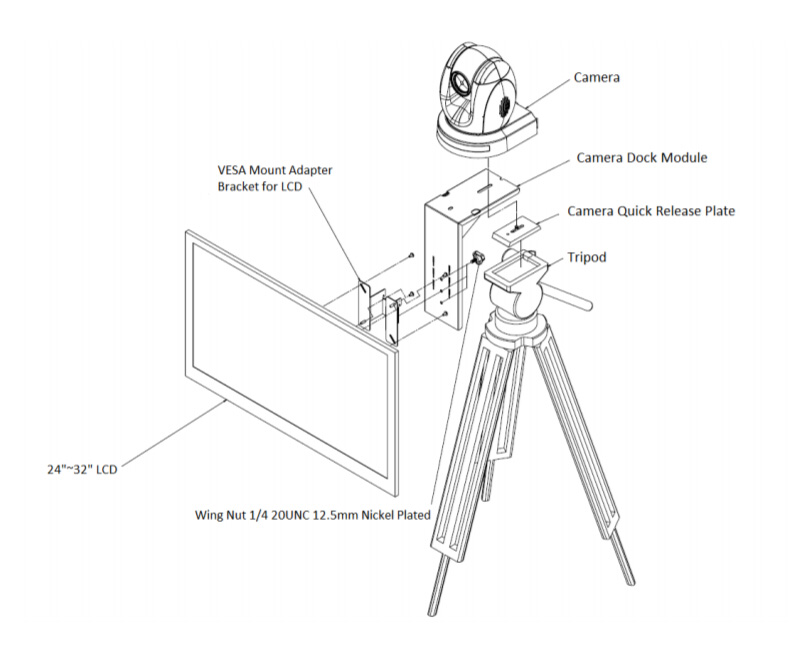 Camera

Camera Dock Module

VESA Mount Adapter Bracket for LCD

Camera Quick Release Plate

Tripod

24"~32" LCD

Wing Nut 1/4 20UNC 12.5mm Nickel Plated